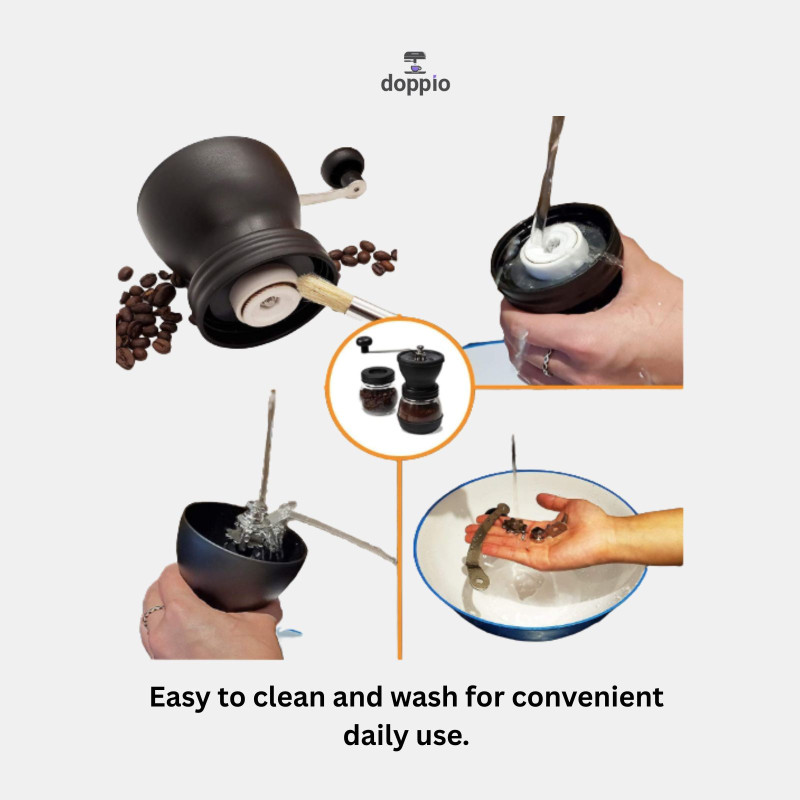 doppio

Easy to clean and wash for convenient daily use.