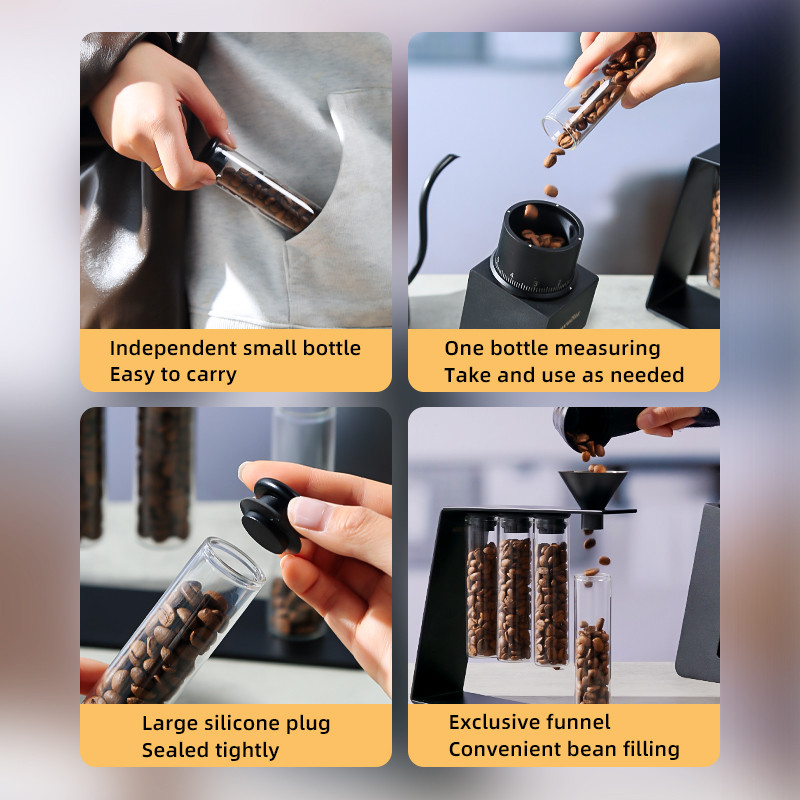 Independent small bottle
Easy to carry

One bottle measuring
Take and use as needed

Large silicone plug
Sealed tightly

Exclusive funnel
Convenient bean filling