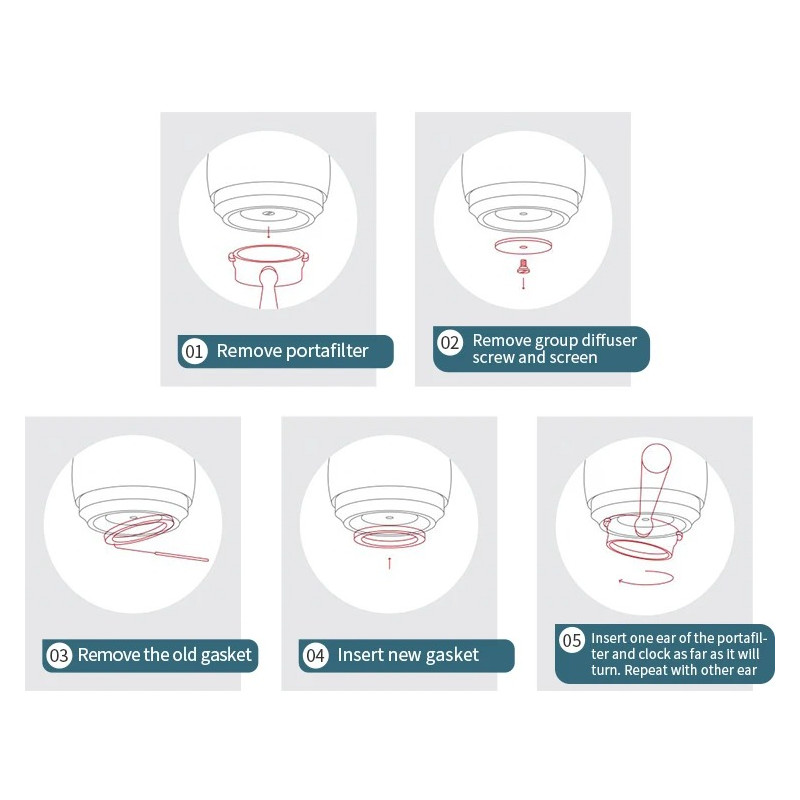 01 Remove portafilter

02 Remove group diffuser screw and screen

03 Remove the old gasket

04 Insert new gasket

05 Insert one ear of the portafilter and clock as far as it will turn. Repeat with other ear