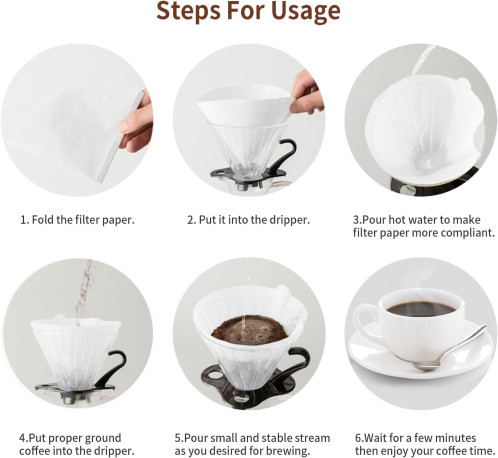 Steps For Usage

1. Fold the filter paper.

2. Put it into the dripper.

3.Pour hot water to make filter paper more compliant.

4.Put proper ground coffee into the dripper.

5.Pour small and stable stream as you desired for brewing.

6.Wait for a few minutes then enjoy your coffee time.