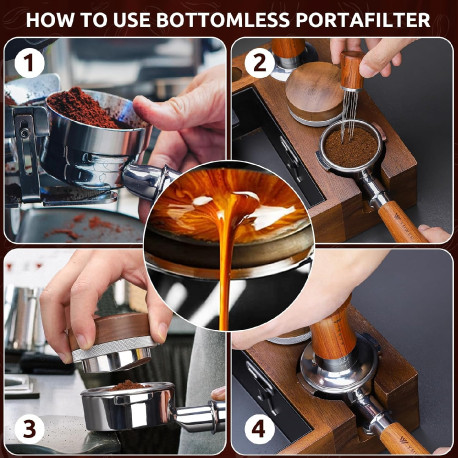 HOW TO USE BOTTOMLESS PORTAFILTER

1

2

3

4