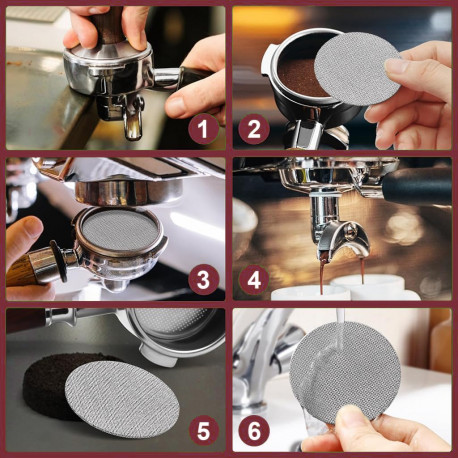 1
2
3
4
5
6