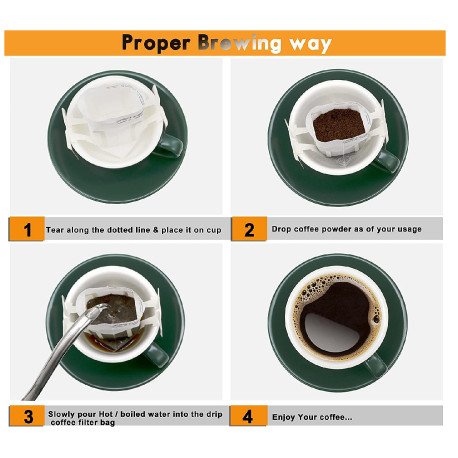 Proper Brewing way

1 Tear along the dotted line & place it on cup

2 Drop coffee powder as of your usage

3 Slowly pour Hot / boiled water into the drip coffee filter bag

4 Enjoy Your coffee...