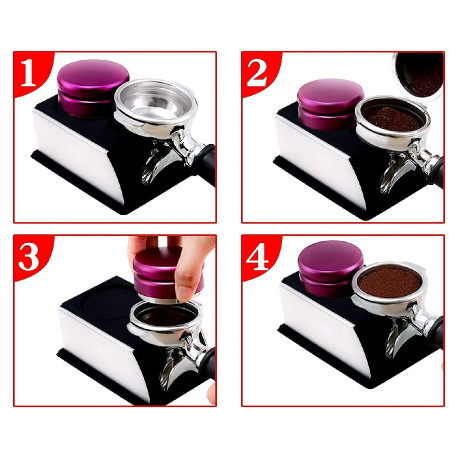 1

2

3

4