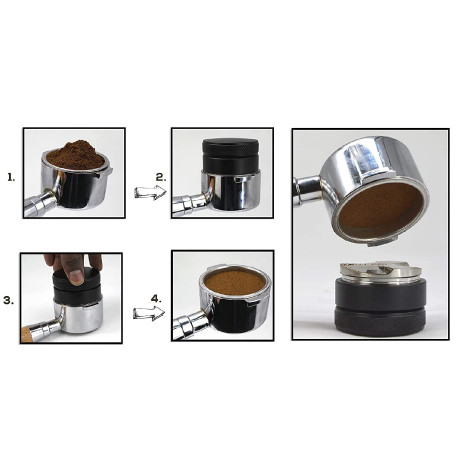 1.

2.

3.

4.