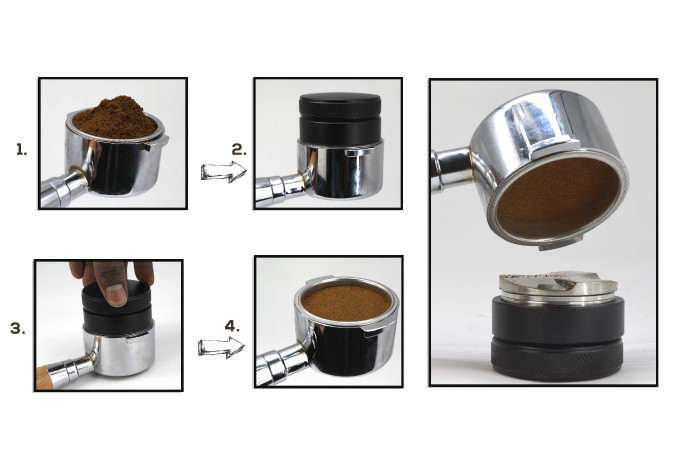 1.

2.

3.

4.