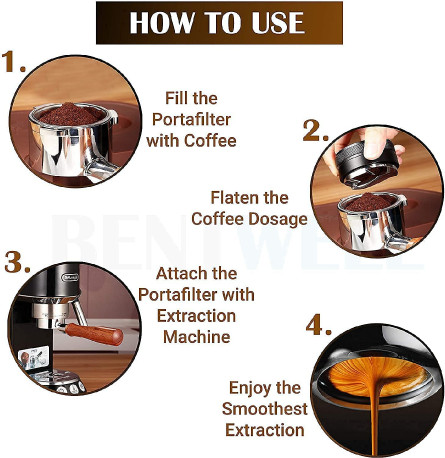 HOW TO USE

1.

Fill the Portafilter with Coffee

2.

Flaten the Coffee Dosage

BENTWELL

3.

Attach the Portafilter with Extraction Machine

4.

Enjoy the Smoothest Extraction